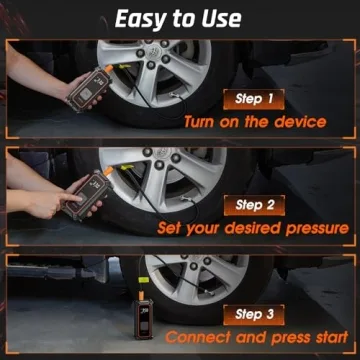 Easy to Use

Step 1
Turn on the device

Step 2
Set your desired pressure

Step 3
Connect and press start