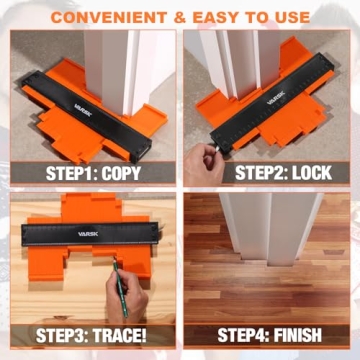 CONVENIENT & EASY TO USE

VARSK

STEP1: COPY

VARSK

STEP2: LOCK

VARSK

STEP3: TRACE!

STEP4: FINISH