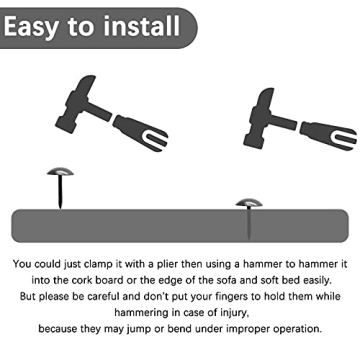 Easy to install

You could just clamp it with a plier then using a hammer to hammer it into the cork board or the edge of the sofa and soft bed easily.
But please be careful and don't put your fingers to hold them while hammering in case of injury,
because they may jump or bend under improper operation.