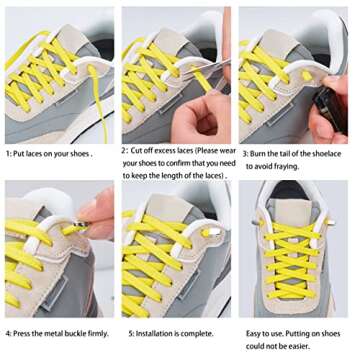 1: Put laces on your shoes .

2: Cut off excess laces (Please wear your shoes to confirm that you need to keep the length of the laces) .

3: Burn the tail of the shoelace to avoid fraying.

4: Press the metal buckle firmly.

5: Installation is complete.

Easy to use. Putting on shoes could not be easier.