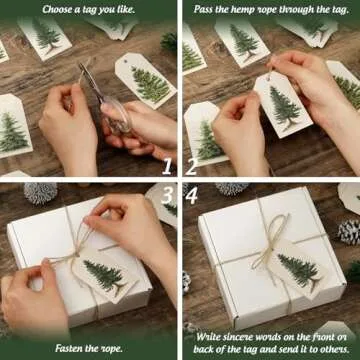 Choose a tag you like.

1

Pass the hemp rope through the tag.

2

3

Fasten the rope.

4

Write sincere words on the front or back of the tag and send it to others.