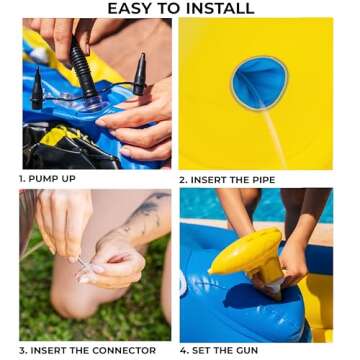 EASY TO INSTALL

1. PUMP UP

2. INSERT THE PIPE

3. INSERT THE CONNECTOR

4. SET THE GUN