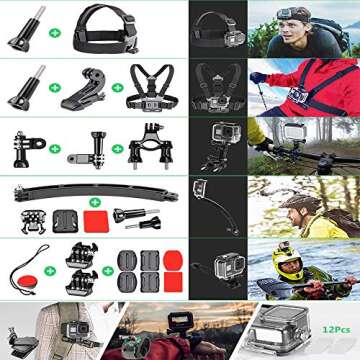 12Pcs