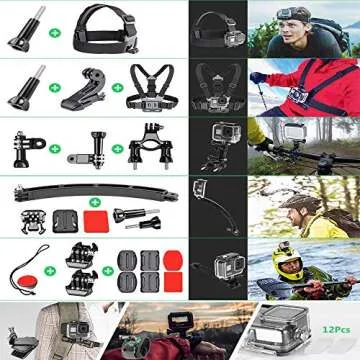 12Pcs