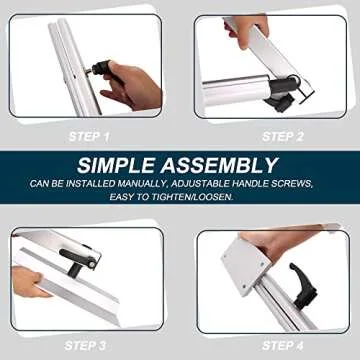 STEP 1

STEP 2

SIMPLE ASSEMBLY

CAN BE INSTALLED MANUALLY, ADJUSTABLE HANDLE SCREWS, EASY TO TIGHTEN/LOOSEN.

STEP 3

STEP 4