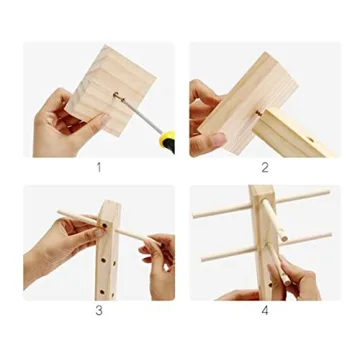 1

2

3

4