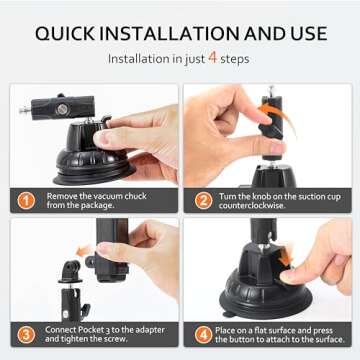 QUICK INSTALLATION AND USE

Installation in just 4 steps

1 Remove the vacuum chuck from the package.

2 Turn the knob on the suction cup counterclockwise.

3 Connect Pocket 3 to the adapter and tighten the screw.

4 Place on a flat surface and press the button to attach to the surface.