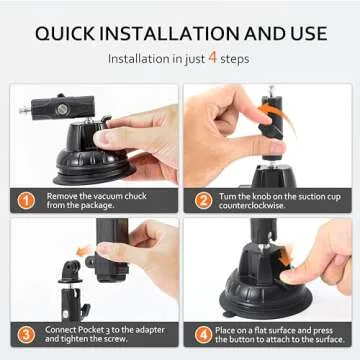 QUICK INSTALLATION AND USE

Installation in just 4 steps

1 Remove the vacuum chuck from the package.

2 Turn the knob on the suction cup counterclockwise.

3 Connect Pocket 3 to the adapter and tighten the screw.

4 Place on a flat surface and press the button to attach to the surface.