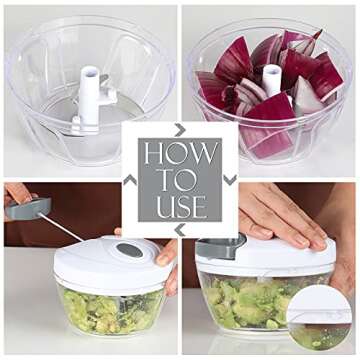 HOW TO USE