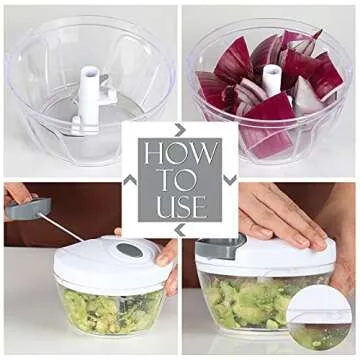 HOW TO USE