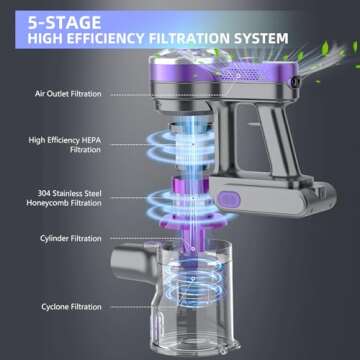 5-STAGE
HIGH EFFICIENCY FILTRATION SYSTEM

Air Outlet Filtration

High Efficiency HEPA Filtration

304 Stainless Steel Honeycomb Filtration

Cylinder Filtration

Cyclone Filtration