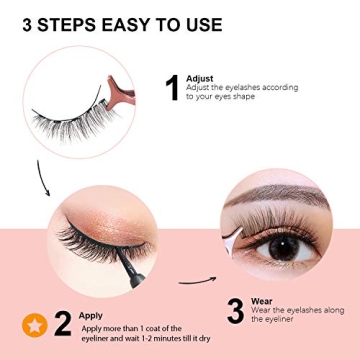 3 STEPS EASY TO USE

1 Adjust
Adjust the eyelashes according to your eyes shape

2 Apply
Apply more than 1 coat of the eyeliner and wait 1-2 minutes till it dry

3 Wear
Wear the eyelashes along the eyeliner