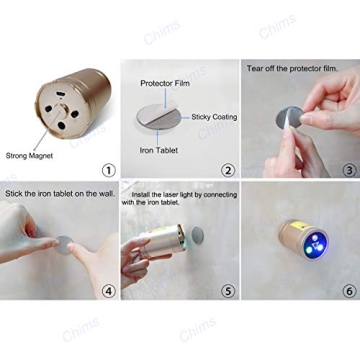 Chims Chims

Strong Magnet

①

Protector Film

Sticky Coating

Iron Tablet

②

Tear off the protector film.

③

Stick the iron tablet on the wall.

④

Install the laser light by connecting with the iron tablet.

⑤

⑥

Chims Chims