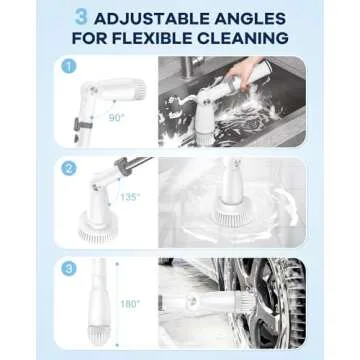 3 ADJUSTABLE ANGLES FOR FLEXIBLE CLEANING

1

90°

2

135°

3

180°