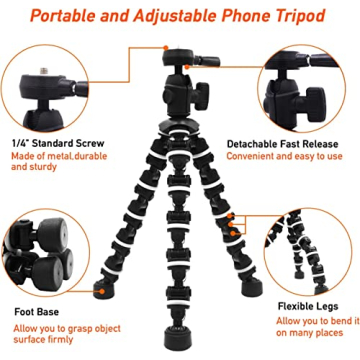 Portable and Adjustable Phone Tripod

1/4" Standard Screw
Made of metal,durable and sturdy

Detachable Fast Release
Convenient and easy to use

Foot Base
Allow you to grasp object surface firmly

Flexible Legs
Allow you to bend it on many places