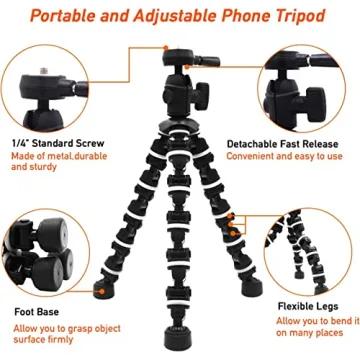 Portable and Adjustable Phone Tripod

1/4" Standard Screw
Made of metal,durable and sturdy

Detachable Fast Release
Convenient and easy to use

Foot Base
Allow you to grasp object surface firmly

Flexible Legs
Allow you to bend it on many places