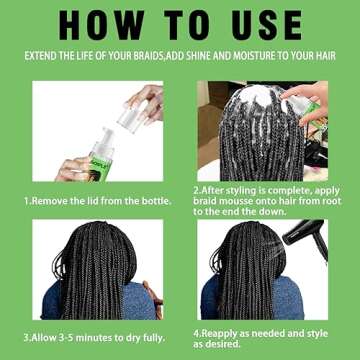 HOW TO USE

EXTEND THE LIFE OF YOUR BRAIDS,ADD SHINE AND MOISTURE TO YOUR HAIR

1.Remove the lid from the bottle.

2.After styling is complete, apply braid mousse onto hair from root to the end the down.

3.Allow 3-5 minutes to dry fully.

4.Reapply as needed and style as desired.