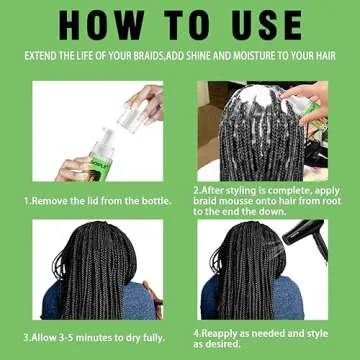 HOW TO USE

EXTEND THE LIFE OF YOUR BRAIDS,ADD SHINE AND MOISTURE TO YOUR HAIR

1.Remove the lid from the bottle.

2.After styling is complete, apply braid mousse onto hair from root to the end the down.

3.Allow 3-5 minutes to dry fully.

4.Reapply as needed and style as desired.