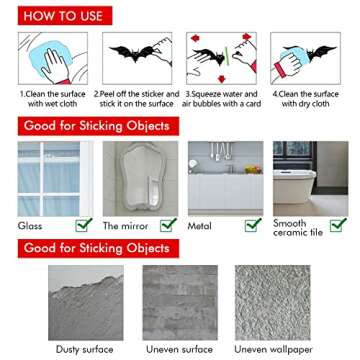 HOW TO USE

1.Clean the surface with wet cloth

2.Peel off the sticker and stick it on the surface

3.Squeeze water and air bubbles with a card

4.Clean the surface with dry cloth

Good for Sticking Objects

Glass

The mirror

Metal

Smooth ceramic tile

Good for Sticking Objects

Dusty surface

Uneven surface

Uneven wallpaper