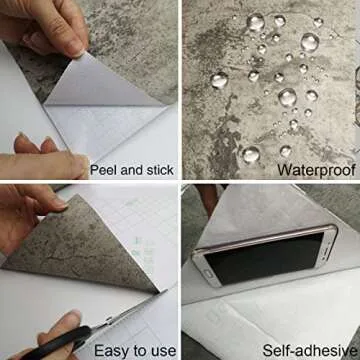 Peel and stick

Waterproof

Easy to use

Self-adhesive