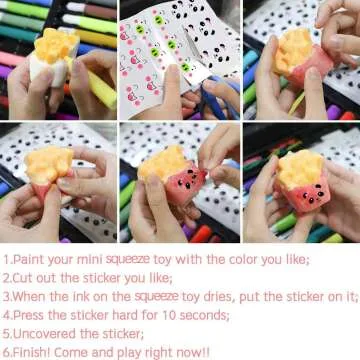 1.Paint your mini squeeze toy with the color you like;
2.Cut out the sticker you like;
3.When the ink on the squeeze toy dries, put the sticker on it;
4.Press the sticker hard for 10 seconds;
5.Uncovered the sticker;
6.Finish! Come and play right now!!