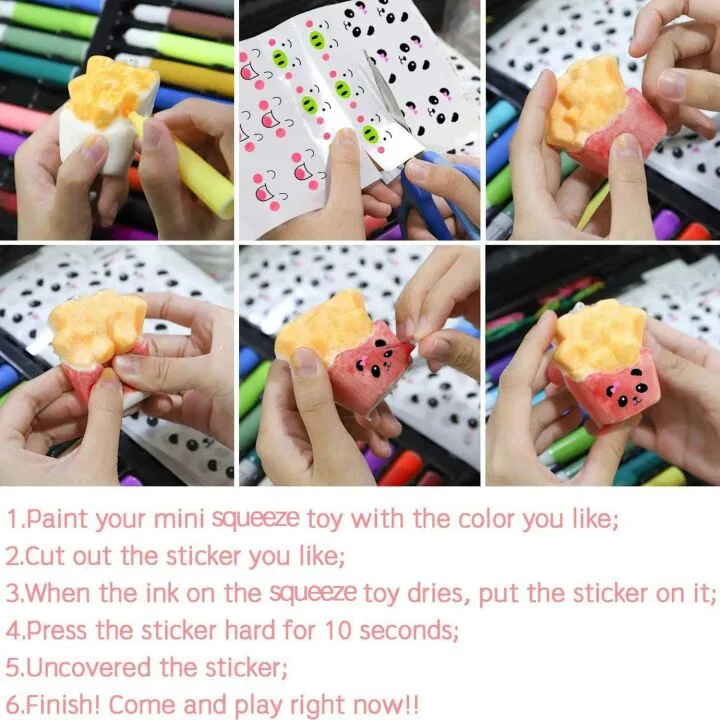 1.Paint your mini squeeze toy with the color you like;
2.Cut out the sticker you like;
3.When the ink on the squeeze toy dries, put the sticker on it;
4.Press the sticker hard for 10 seconds;
5.Uncovered the sticker;
6.Finish! Come and play right now!!