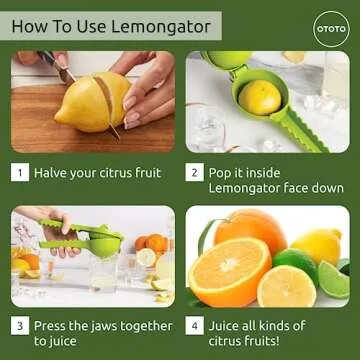 How To Use Lemongator

OTOTO

1 Halve your citrus fruit

2 Pop it inside Lemongator face down

3 Press the jaws together to juice

4 Juice all kinds of citrus fruits!