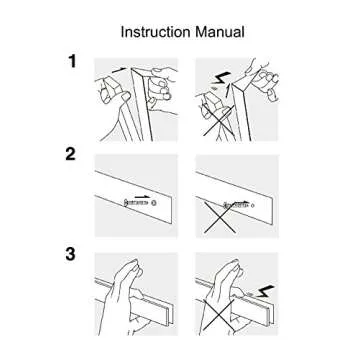 Instruction Manual

1

2

3