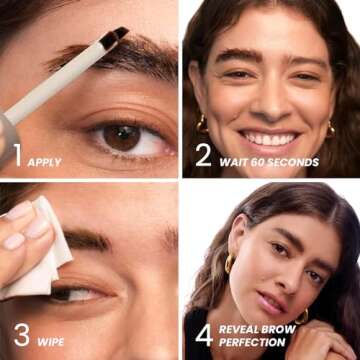 1 APPLY

2 WAIT 60 SECONDS

3 WIPE

4 REVEAL BROW PERFECTION