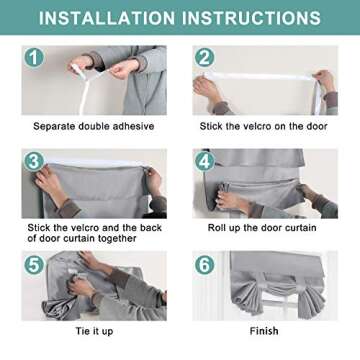 INSTALLATION INSTRUCTIONS

1

Separate double adhesive

2

Stick the velcro on the door

3

Stick the velcro and the back of door curtain together

4

Roll up the door curtain

5

Tie it up

6

Finish