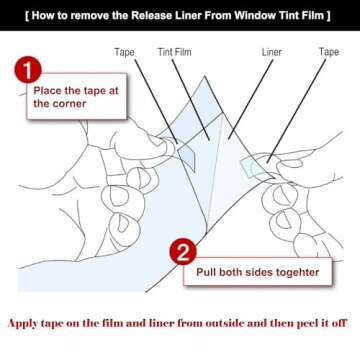 [ How to remove the Release Liner From Window Tint Film ]

Tape
Tint Film
Liner
Tape

1
Place the tape at the corner

2
Pull both sides togehter

Apply tape on the film and liner from outside and then peel it off