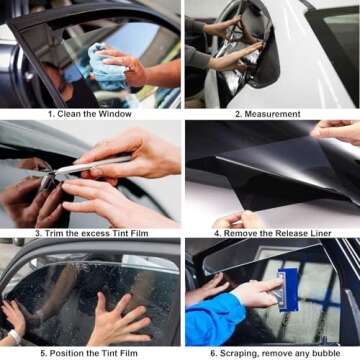 1. Clean the Window

2. Measurement

3. Trim the excess Tint Film

4. Remove the Release Liner

5. Position the Tint Film

6. Scraping, remove any bubble