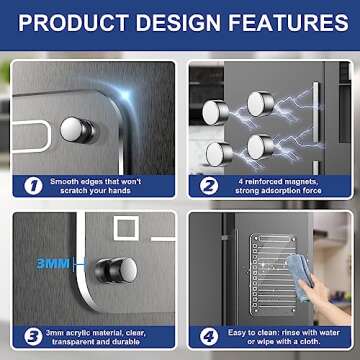 PRODUCT DESIGN FEATURES

1 Smooth edges that won't scratch your hands

2 4 reinforced magnets, strong adsorption force

3MM

3 3mm acrylic material, clear, transparent and durable

4 Easy to clean: rinse with water or wipe with a cloth.