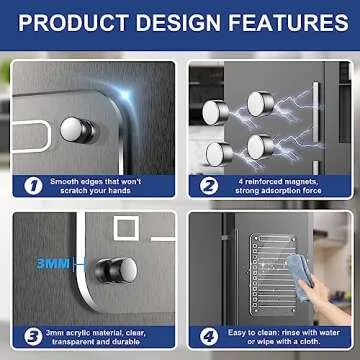 PRODUCT DESIGN FEATURES

1 Smooth edges that won't scratch your hands

2 4 reinforced magnets, strong adsorption force

3MM

3 3mm acrylic material, clear, transparent and durable

4 Easy to clean: rinse with water or wipe with a cloth.