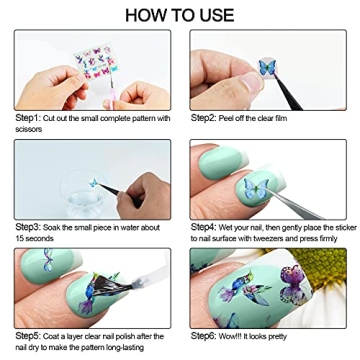 HOW TO USE

Step1: Cut out the small complete pattern with scissors

Step2: Peel off the clear film

Step3: Soak the small piece in water about 15 seconds

Step4: Wet your nail, then gently place the sticker to nail surface with tweezers and press firmly

Step5: Coat a layer clear nail polish after the nail dry to make the pattern long-lasting

Step6: Wow!!! It looks pretty