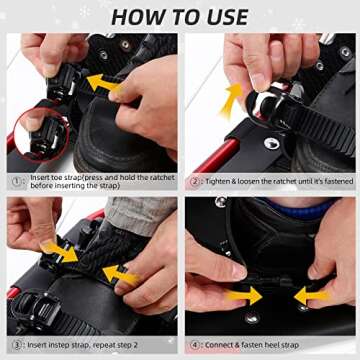 HOW TO USE

①: Insert toe strap(press and hold the ratchet before inserting the strap)

②: Tighten & loosen the ratchet until it's fastened

③: Insert instep strap, repeat step 2

④: Connect & fasten heel strap