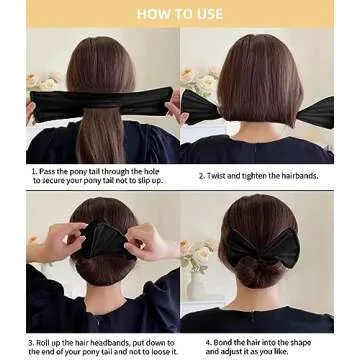 HOW TO USE

1. Pass the pony tail through the hole to secure your pony tail not to slip up.

2. Twist and tighten the hairbands.

3. Roll up the hair headbands, put down to the end of your pony tail and not to loose it.

4. Bond the hair into the shape and adjust it as you like.