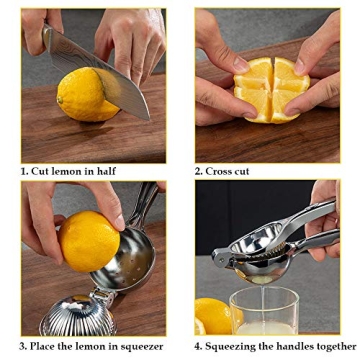 1. Cut lemon in half

2. Cross cut

3. Place the lemon in squeezer

4. Squeezing the handles together