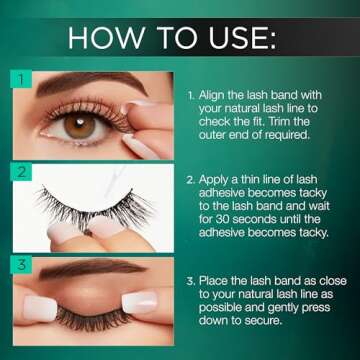 HOW TO USE:

1

1. Align the lash band with your natural lash line to check the fit. Trim the outer end of required.

2

2. Apply a thin line of lash adhesive becomes tacky to the lash band and wait for 30 seconds until the adhesive becomes tacky.

3

3. Place the lash band as close to your natural lash line as possible and gently press down to secure.