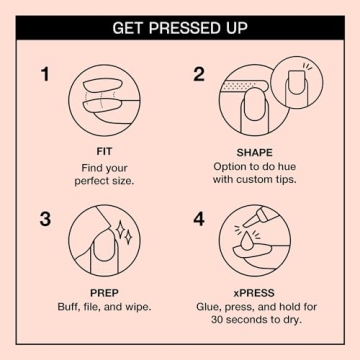 GET PRESSED UP

1

FIT
Find your perfect size.

2

SHAPE
Option to do hue with custom tips.

3

PREP
Buff, file, and wipe.

4

xPRESS
Glue, press, and hold for 30 seconds to dry.