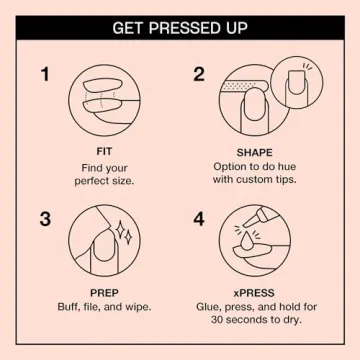 GET PRESSED UP

1

FIT
Find your perfect size.

2

SHAPE
Option to do hue with custom tips.

3

PREP
Buff, file, and wipe.

4

xPRESS
Glue, press, and hold for 30 seconds to dry.