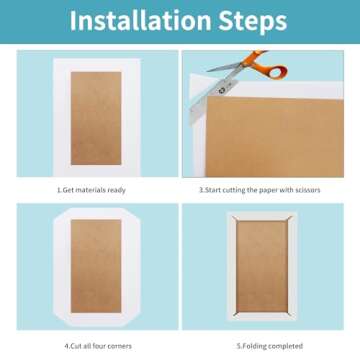 Installation Steps

1.Get materials ready

3.Start cutting the paper with scissors

4.Cut all four corners

5.Folding completed