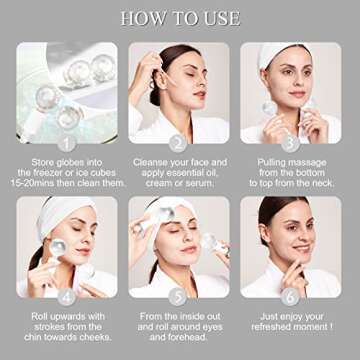 HOW TO USE

1

Store globes into the freezer or ice cubes 15-20mins then clean them.

2

Cleanse your face and apply essential oil, cream or serum.

3

Pulling massage from the bottom to top from the neck.

4

Roll upwards with strokes from the chin towards cheeks.

5

From the inside out and roll around eyes and forehead.

6

Just enjoy your refreshed moment !