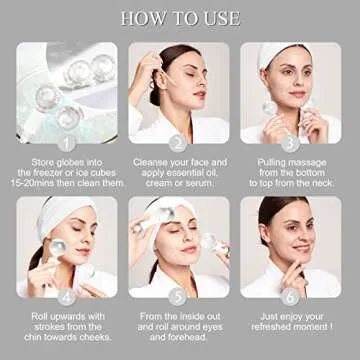 HOW TO USE

1

Store globes into the freezer or ice cubes 15-20mins then clean them.

2

Cleanse your face and apply essential oil, cream or serum.

3

Pulling massage from the bottom to top from the neck.

4

Roll upwards with strokes from the chin towards cheeks.

5

From the inside out and roll around eyes and forehead.

6

Just enjoy your refreshed moment !