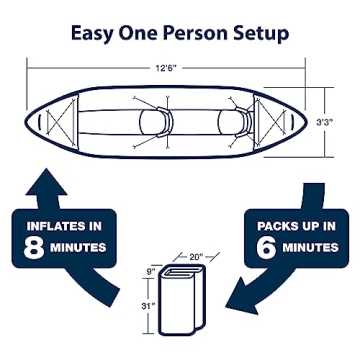 Easy One Person Setup

12'6"

3'3"

INFLATES IN 8 MINUTES

PACKS UP IN 6 MINUTES

20"

9"

31"