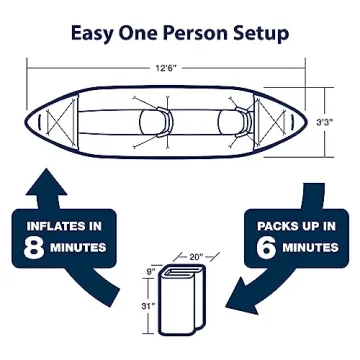 Easy One Person Setup

12'6"

3'3"

INFLATES IN
8 MINUTES

PACKS UP IN
6 MINUTES

20"
9"
31"