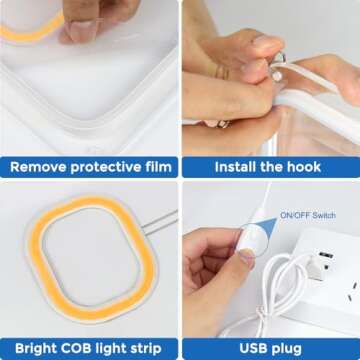 Remove protective film

Install the hook

Bright COB light strip

ON/OFF Switch

USB plug