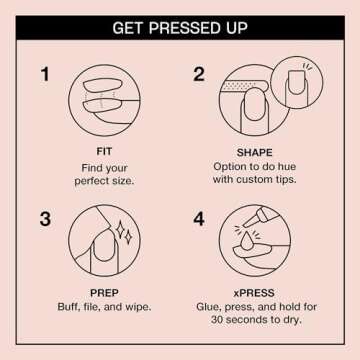 GET PRESSED UP

1

FIT
Find your perfect size.

2

SHAPE
Option to do hue with custom tips.

3

PREP
Buff, file, and wipe.

4

xPRESS
Glue, press, and hold for 30 seconds to dry.