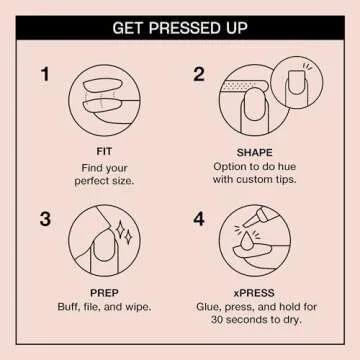 GET PRESSED UP

1

FIT
Find your perfect size.

2

SHAPE
Option to do hue with custom tips.

3

PREP
Buff, file, and wipe.

4

xPRESS
Glue, press, and hold for 30 seconds to dry.