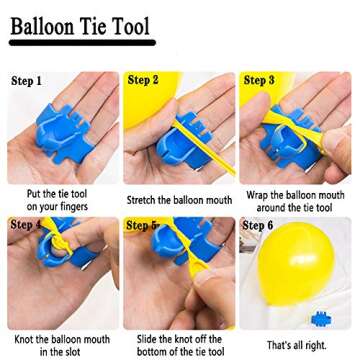 Balloon Tie Tool

Step 1

Put the tie tool on your fingers

Step 2

Stretch the balloon mouth

Step 3

Wrap the balloon mouth around the tie tool

Step 4

Knot the balloon mouth in the slot

Step 5

Slide the knot off the bottom of the tie tool

Step 6

That's all right.